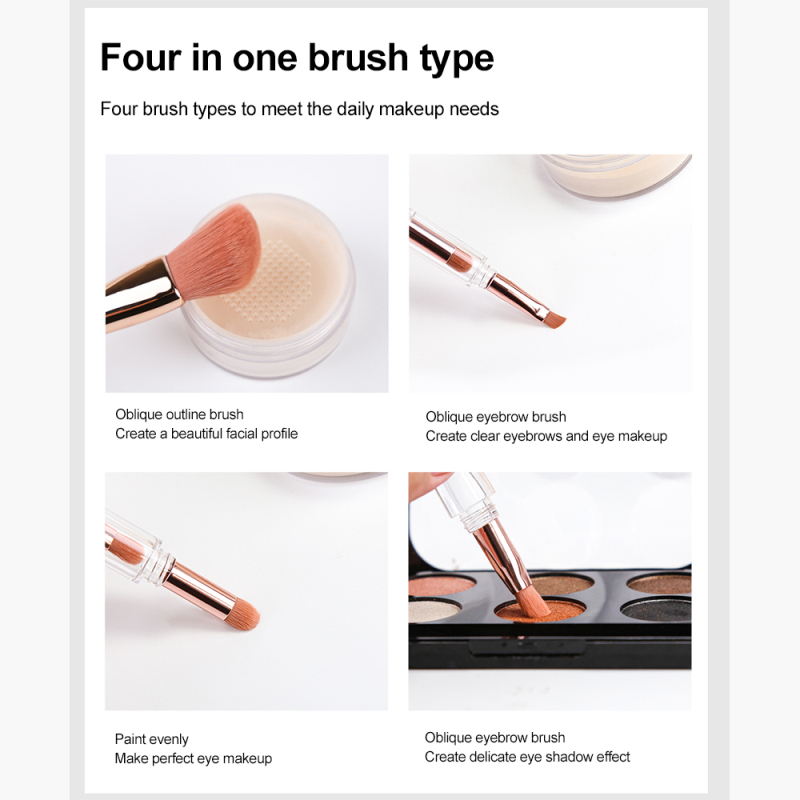 Four in one brush type

Four brush types to meet the daily makeup needs

Oblique outline brush
Create a beautiful facial profile

Oblique eyebrow brush
Create clear eyebrows and eye makeup

Paint evenly
Make perfect eye makeup

Oblique eyebrow brush
Create delicate eye shadow effect